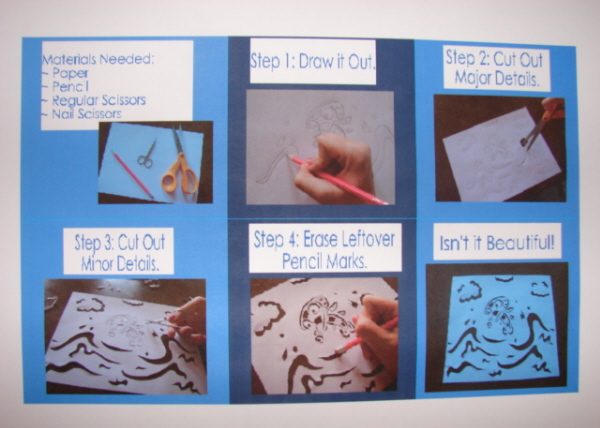 Materials Needed:
~ Paper
~ Pencil
~ Regular Scissors
~ Nail Scissors

Step 1: Draw it Out.

Step 2: Cut Out Major Details.

Step 3: Cut Out Minor Details.

Step 4: Erase Leftover Pencil Marks.

Isn't it Beautiful!