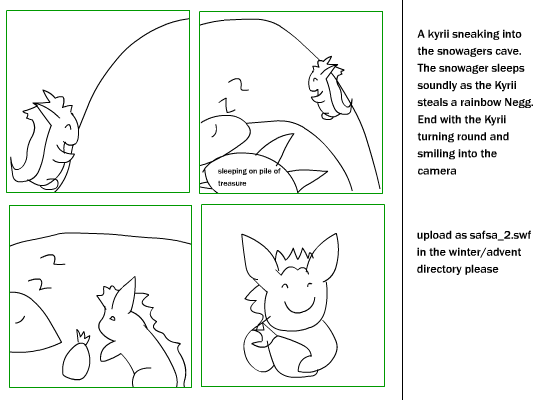 Z
Z
sleeping on pile of treasure

Z
Z

A kyrii sneaking into the snowagers cave. The snowager sleeps soundly as the Kyrii steals a rainbow Negg. End with the Kyrii turning round and smiling into the camera

upload as safsa_2.swf in the winter/advent directory please