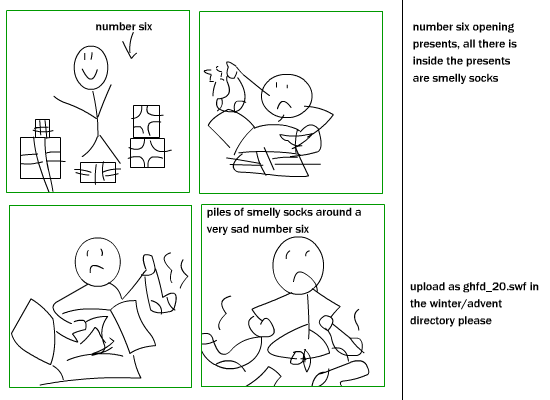 number six

piles of smelly socks around a very sad number six

number six opening presents, all there is inside the presents are smelly socks

upload as ghfd_20.swf in the winter/advent directory please