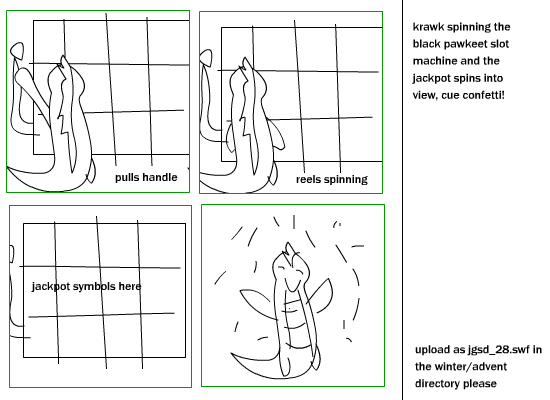 pulls handle

reels spinning

jackpot symbols here

krawk spinning the black pawkeet slot machine and the jackpot spins into view, cue confetti!

upload as jgsd_28.swf in the winter/advent directory please